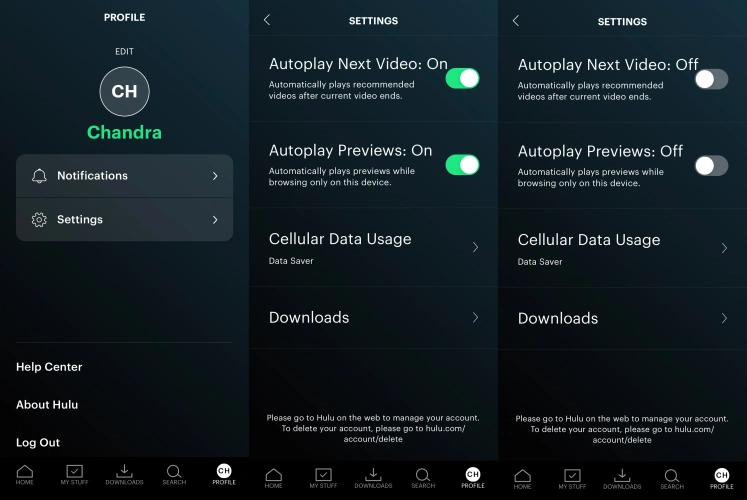 PROFILE

EDIT

CH

Chandra

Notifications

Settings

Help Center

About Hulu

Log Out

HOME MY STUFF DOWNLOADS SEARCH CH PROFILE

SETTINGS

Autoplay Next Video: On
Automatically plays recommended videos after current video ends.

Autoplay Previews: On
Automatically plays previews while browsing only on this device.

Cellular Data Usage
Data Saver

Downloads

Please go to Hulu on the web to manage your account. To delete your account, please go to hulu.com/account/delete

HOME MY STUFF DOWNLOADS SEARCH CH PROFILE

SETTINGS

Autoplay Next Video: Off
Automatically plays recommended videos after current video ends.

Autoplay Previews: Off
Automatically plays previews while browsing only on this device.

Cellular Data Usage
Data Saver

Downloads

Please go to Hulu on the web to manage your account. To delete your account, please go to hulu.com/account/delete

HOME MY STUFF DOWNLOADS SEARCH CH PROFILE