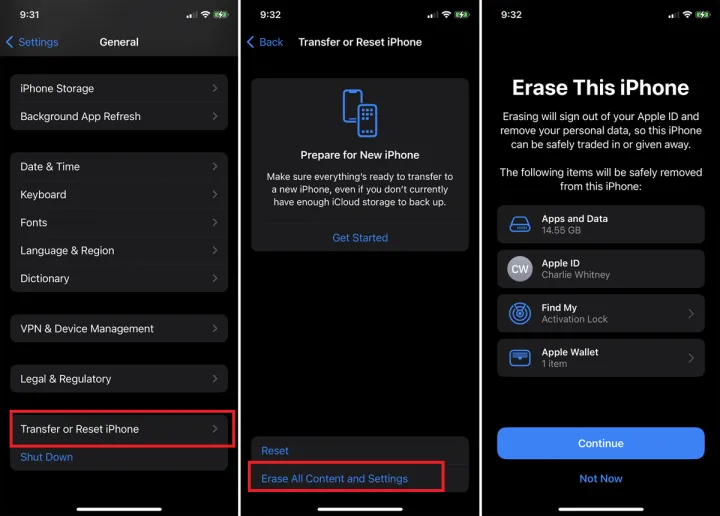 9:31

Settings General

iPhone Storage
Background App Refresh

Date & Time
Keyboard
Fonts
Language & Region
Dictionary

VPN & Device Management

Legal & Regulatory

Transfer or Reset iPhone
Shut Down

9:32

Back Transfer or Reset iPhone

Prepare for New iPhone

Make sure everything's ready to transfer to a new iPhone, even if you don't currently have enough iCloud storage to back up.

Get Started

Reset
Erase All Content and Settings

9:32

Erase This iPhone

Erasing will sign out of your Apple ID and remove your personal data, so this iPhone can be safely traded in or given away.

The following items will be safely removed from this iPhone:

Apps and Data
14.55 GB

CW
Apple ID
Charlie Whitney

Find My
Activation Lock

Apple Wallet
1 item

Continue

Not Now