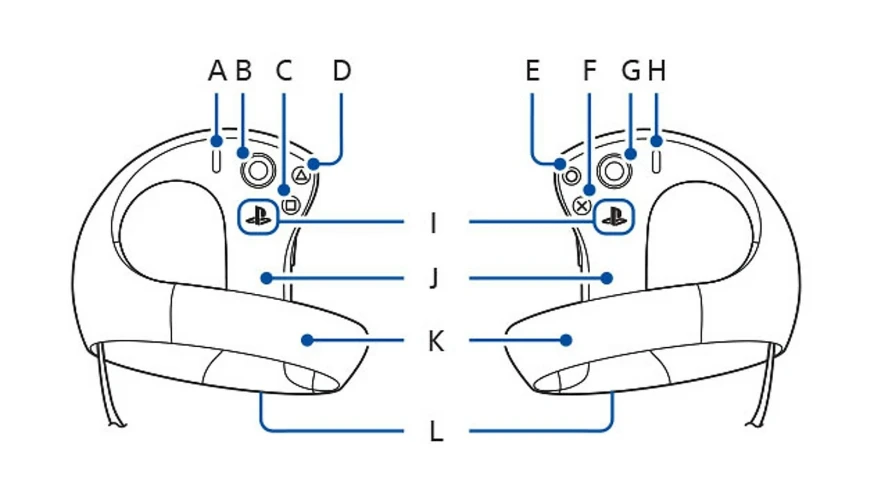 A B C D E F G H

I

J

K

L